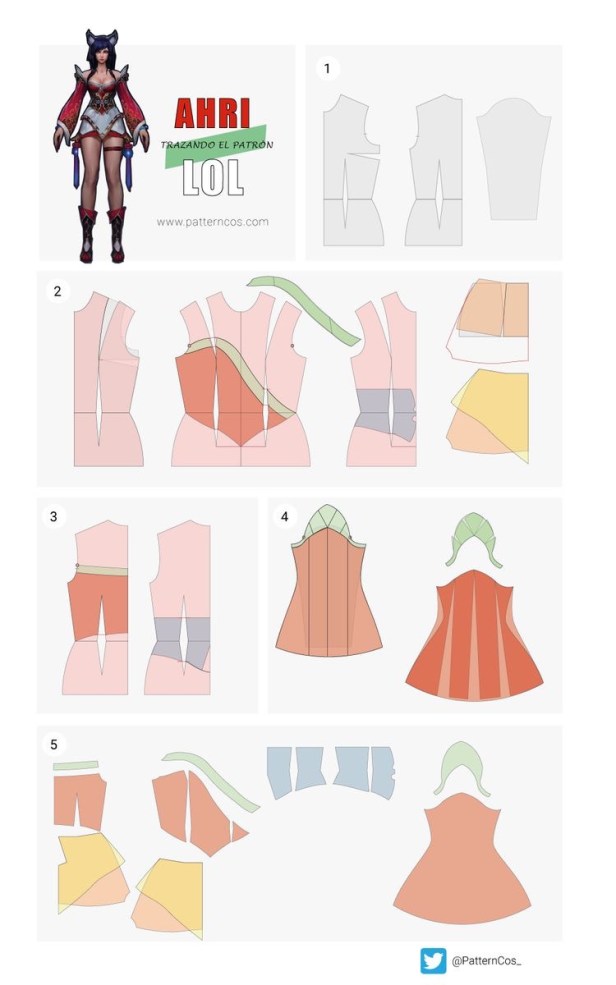 AHRI
TRAZANDO EL PATRON
LOL
www.patterncos.com

1

2

3

4

5

@PatternCos_