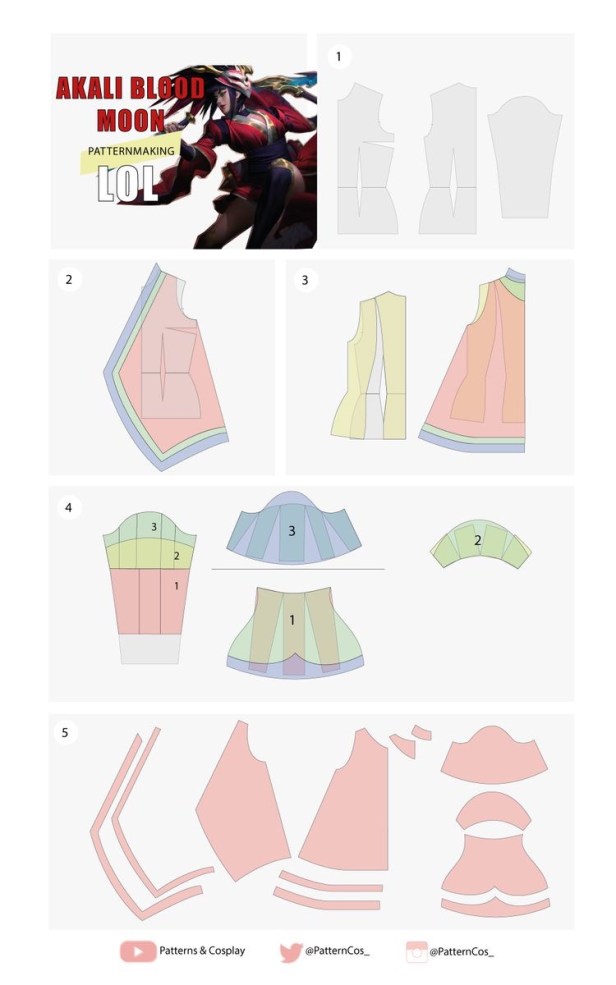 AKALI BLOOD MOON

PATTERNMAKING

LOL

1

2

3

4

3

2

1

3

1

2

5

Patterns & Cosplay

@PatternCos_

@PatternCos_