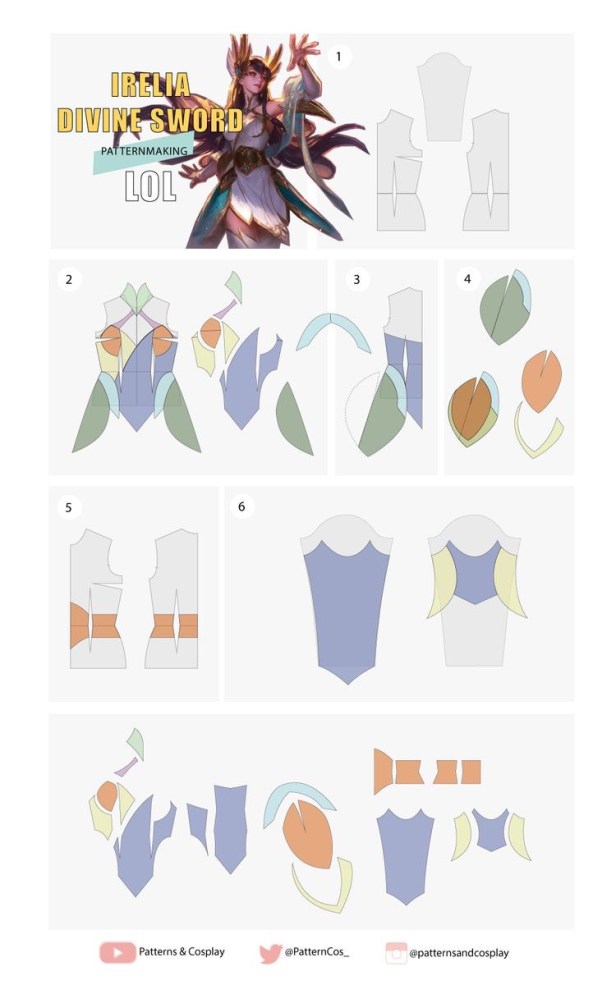 IRELIA
DIVINE SWORD
PATTERNMAKING
LOL

1

2

3

4

5

6

Patterns & Cosplay
@PatternCos_
@patternsandcosplay