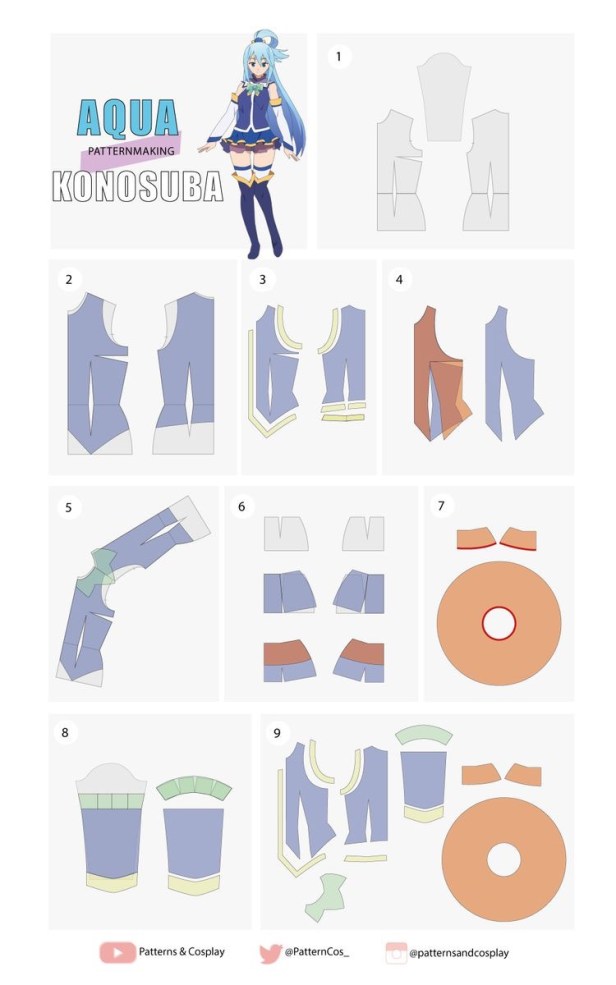 AQUA
PATTERNMAKING
KONOSUBA

1

2

3

4

5

6

7

8

9

Patterns & Cosplay
@PatternCos_
@patternsandcosplay